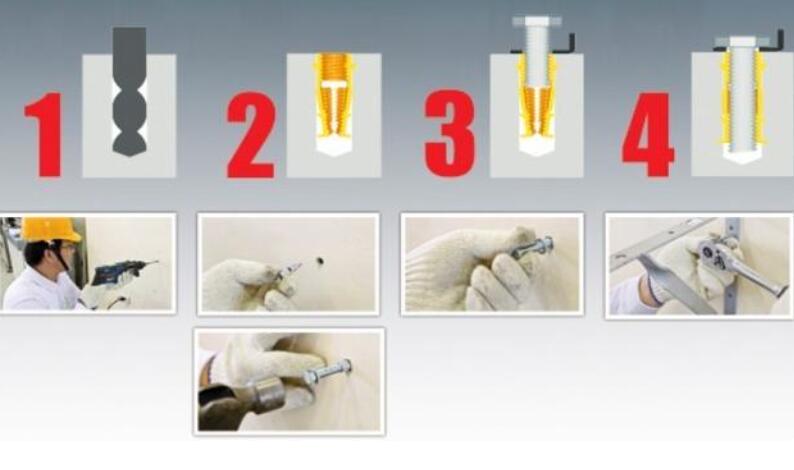 1

2

3

4